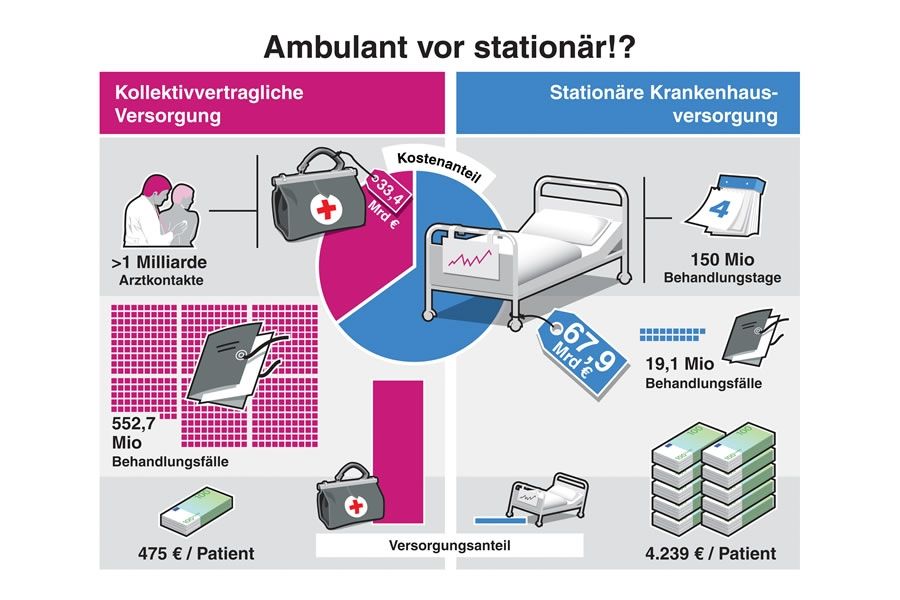 Ambulant vor stationär!?

Kollektivvertragliche Versorgung

Stationäre Krankenhausversorgung

Kostenanteil

33,4 Mrd €

>1 Milliarde
Arztkontakte

4

150 Mio
Behandlungstage

67,9 Mrd €

19,1 Mio
Behandlungsfälle

552,7 Mio
Behandlungsfälle

475 € / Patient

Versorgungsanteil

4.239 € / Patient